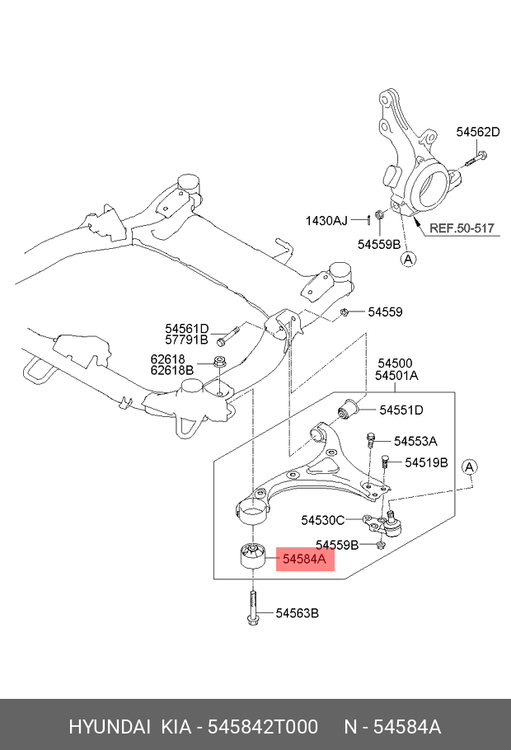 54562D

1430AJ

54559B

REF.50-517

A

54559

54561D
57791B

62618
62618B

54500
54501A

54551D

54553A

54519B

A

54530C

54559B

54584A

54563B

HYUNDAI KIA - 545842T000 N - 54584A